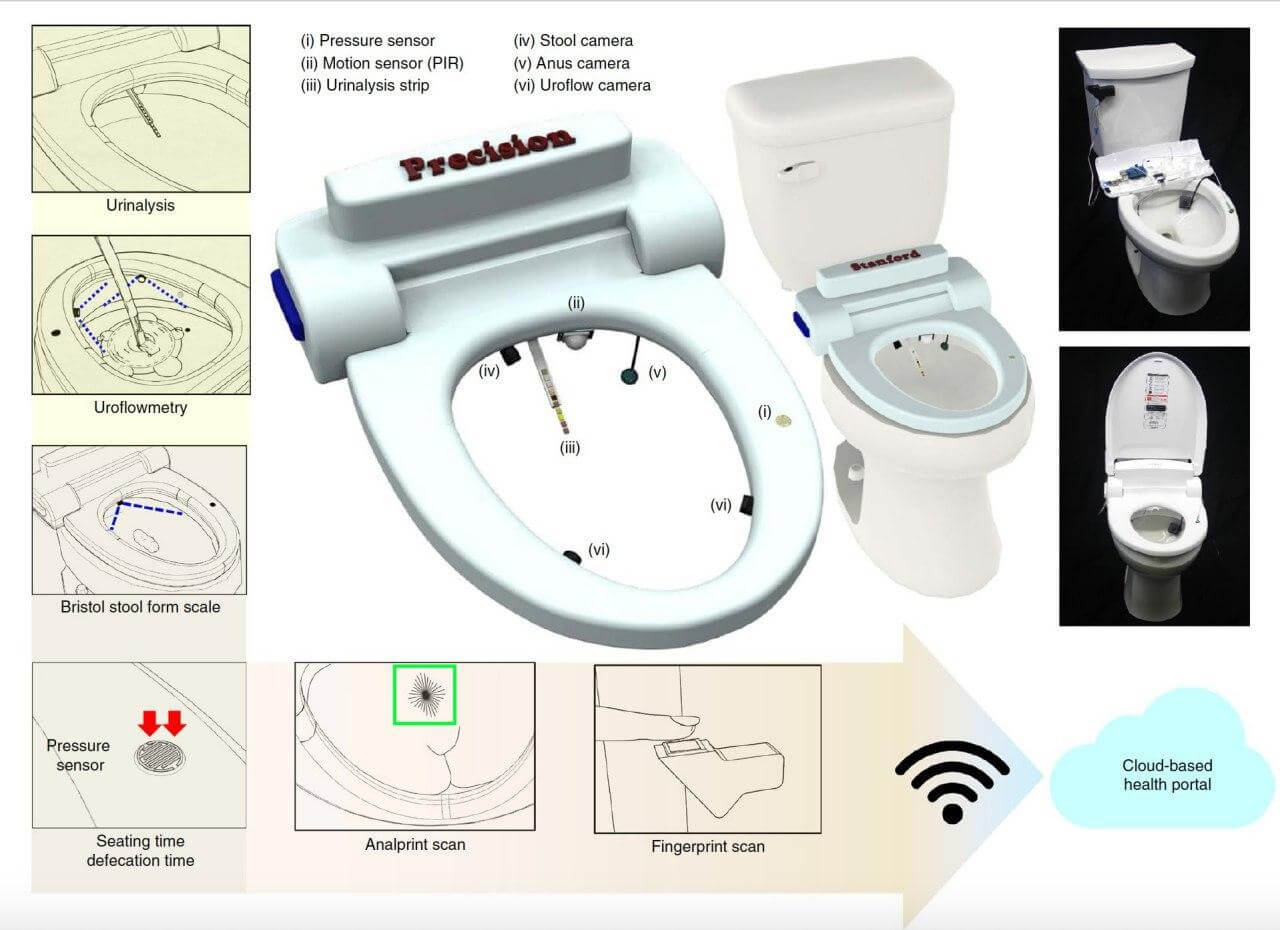 Urinalysis

Uroflowmetry

Bristol stool form scale

Pressure sensor

Seating time defecation time

(i) Pressure sensor
(ii) Motion sensor (PIR)
(iii) Urinalysis strip

(iv) Stool camera
(v) Anus camera
(vi) Uroflow camera

Precision

(ii)
(iv)
(v)
(iii)
(i)
(vi)
(vi)

Stanford

Analprint scan

Fingerprint scan

Cloud-based health portal